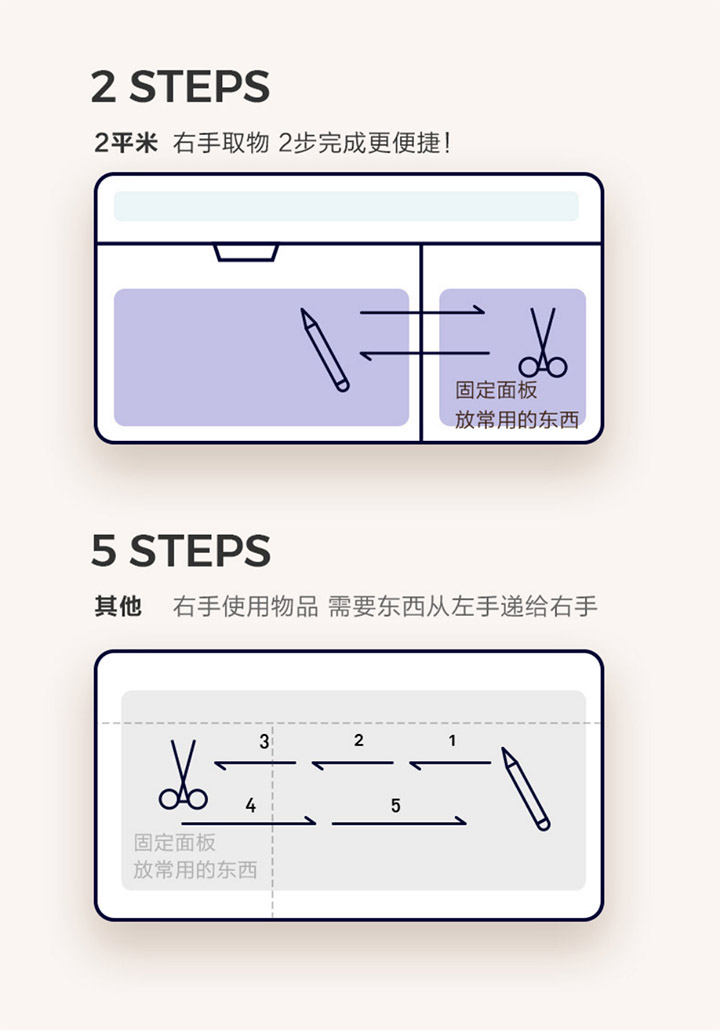 2 STEPS

2平米 右手取物 2步完成更便捷!

固定面板
放常用的东西

5 STEPS

其他 右手使用物品 需要东西从左手递给右手

3 2 1

4 5

固定面板
放常用的东西