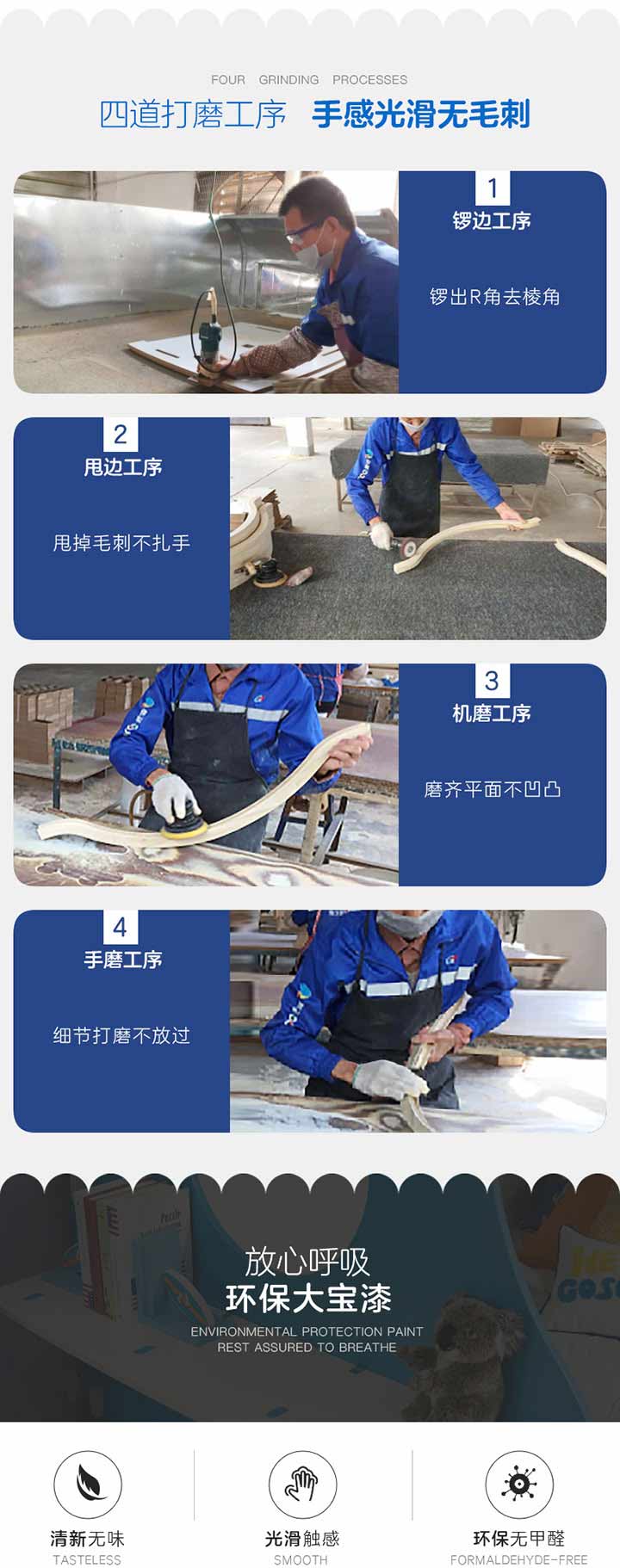 FOUR GRINDING PROCESSES

四道打磨工序 手感光滑无毛刺

1
锣边工序

锣出R角去棱角

2
甩边工序

甩掉毛刺不扎手

3
机磨工序

磨齐平面不凹凸

4
手磨工序

细节打磨不放过

放心呼吸
环保大宝漆

ENVIRONMENTAL PROTECTION PAINT
REST ASSURED TO BREATHE

清新无味
TASTELESS

光滑触感
SMOOTH

环保无甲醛
FORMALDEHYDE-FREE